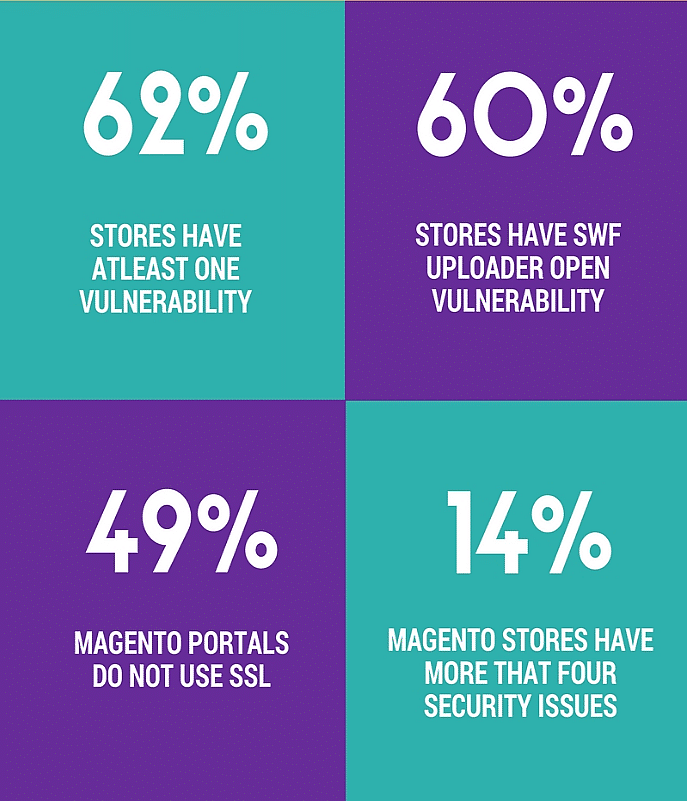 62%

STORES HAVE ATLEAST ONE VULNERABILITY

60%

STORES HAVE SWF UPLOADER OPEN VULNERABILITY

49%

MAGENTO PORTALS DO NOT USE SSL

14%

MAGENTO STORES HAVE MORE THAT FOUR SECURITY ISSUES