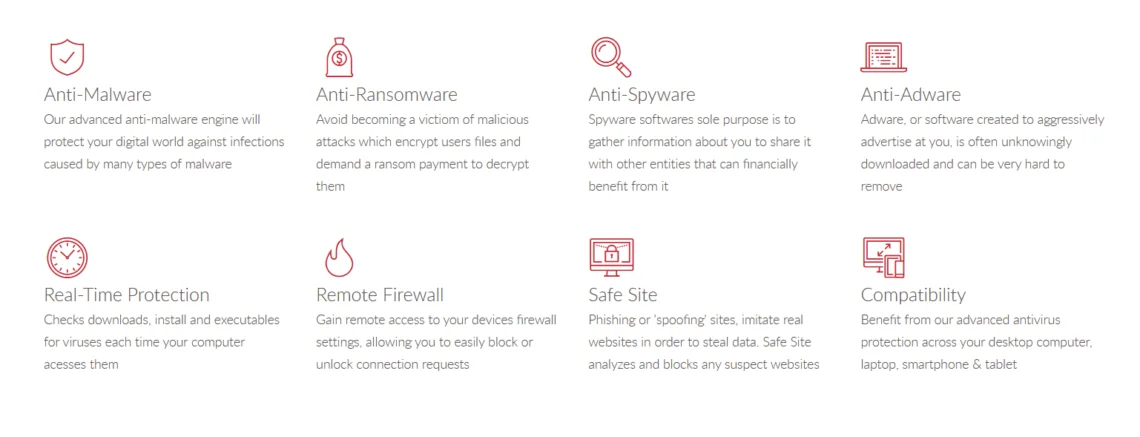 Anti-Malware

Our advanced anti-malware engine will protect your digital world against infections caused by many types of malware

Anti-Ransomware

Avoid becoming a victiom of malicious attacks which encrypt users files and demand a ransom payment to decrypt them

Anti-Spyware

Spyware softwares sole purpose is to gather information about you to share it with other entities that can financially benefit from it

Anti-Adware

Adware, or software created to aggressively advertise at you, is often unknowingly downloaded and can be very hard to remove

Real-Time Protection

Checks downloads, install and executables for viruses each time your computer acesses them

Remote Firewall

Gain remote access to your devices firewall settings, allowing you to easily block or unlock connection requests

Safe Site

Phishing or 'spoofing' sites, imitate real websites in order to steal data. Safe Site analyzes and blocks any suspect websites

Compatibility

Benefit from our advanced antivirus protection across your desktop computer, laptop, smartphone & tablet